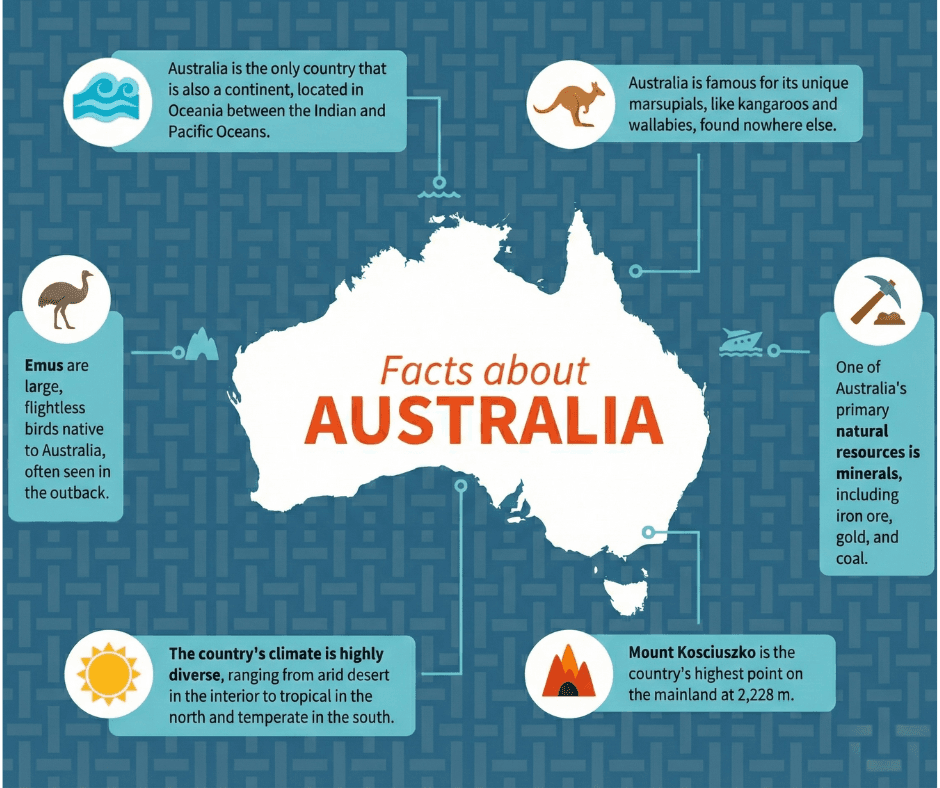 Australia is the only country that is also a continent, located in Oceania between the Indian and Pacific Oceans.

Australia is famous for its unique marsupials, like kangaroos and wallabies, found nowhere else.

Emus are large, flightless birds native to Australia, often seen in the outback.

Facts about
AUSTRALIA

One of Australia's primary natural resources is minerals, including iron ore, gold, and coal.

The country's climate is highly diverse, ranging from arid desert in the interior to tropical in the north and temperate in the south.

Mount Kosciuszko is the country's highest point on the mainland at 2,228 m.